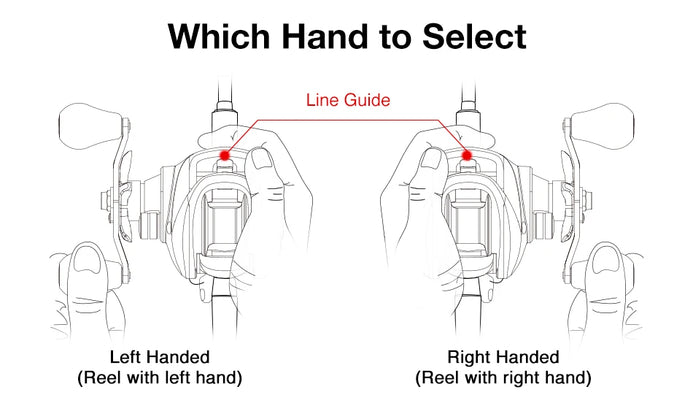 Which Hand to Select

Line Guide

Left Handed
(Reel with left hand)

Right Handed
(Reel with right hand)